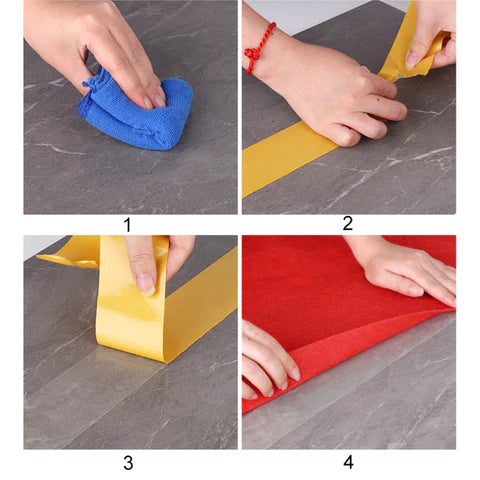 1

2

3

4